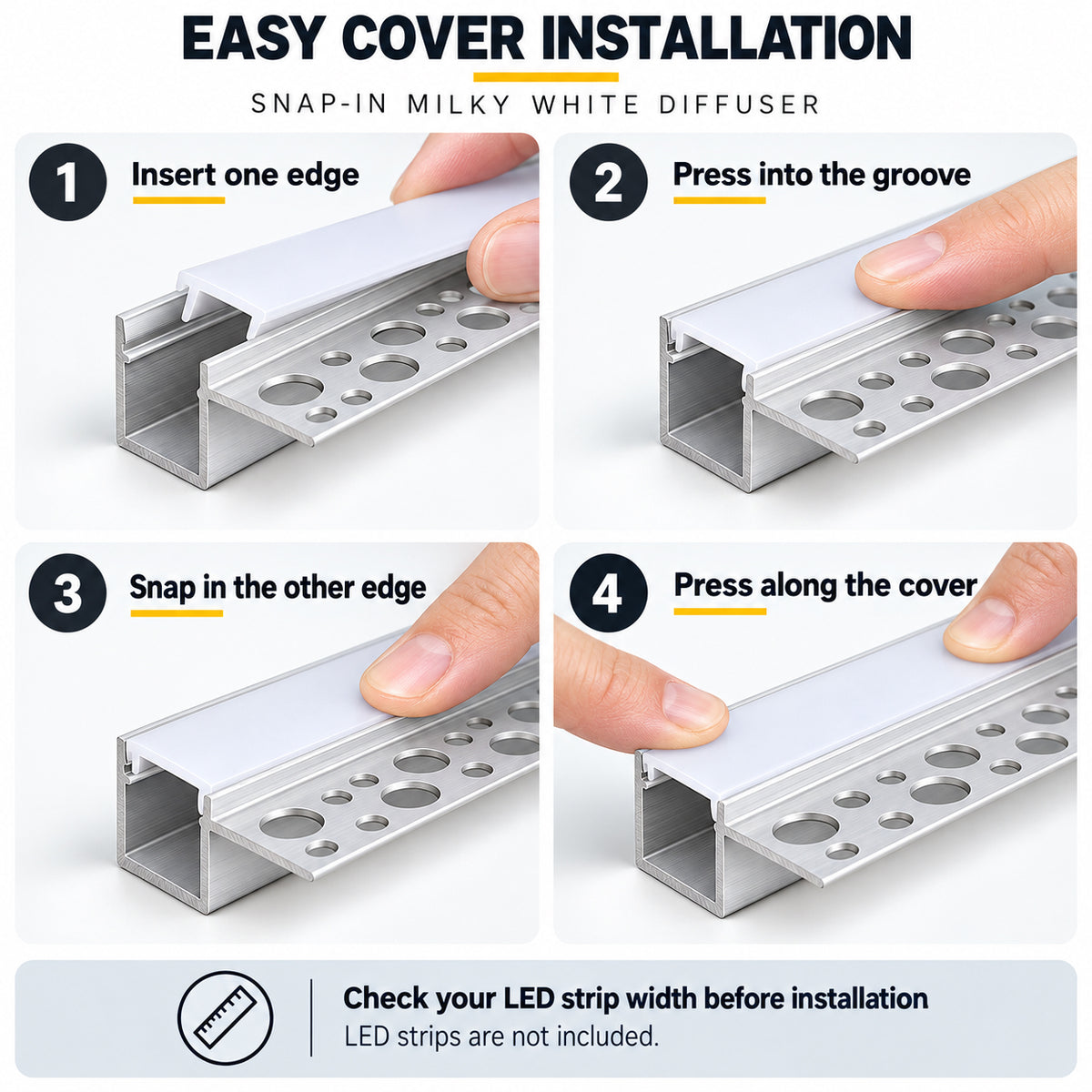 EASY COVER INSTALLATION

SNAP-IN MILKY WHITE DIFFUSER

1 Insert one edge

2 Press into the groove

3 Snap in the other edge

4 Press along the cover

Check your LED strip width before installation
LED strips are not included.