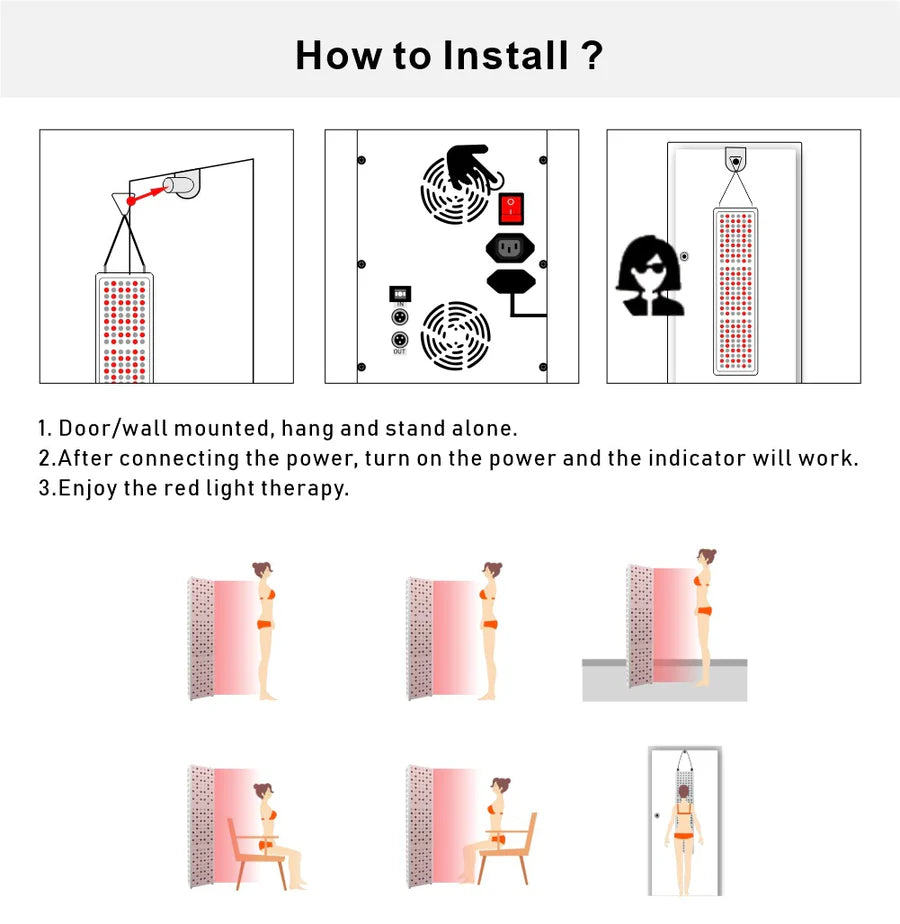 How to Install ?

IN

OUT

1. Door/wall mounted, hang and stand alone.
2.After connecting the power, turn on the power and the indicator will work.
3.Enjoy the red light therapy.