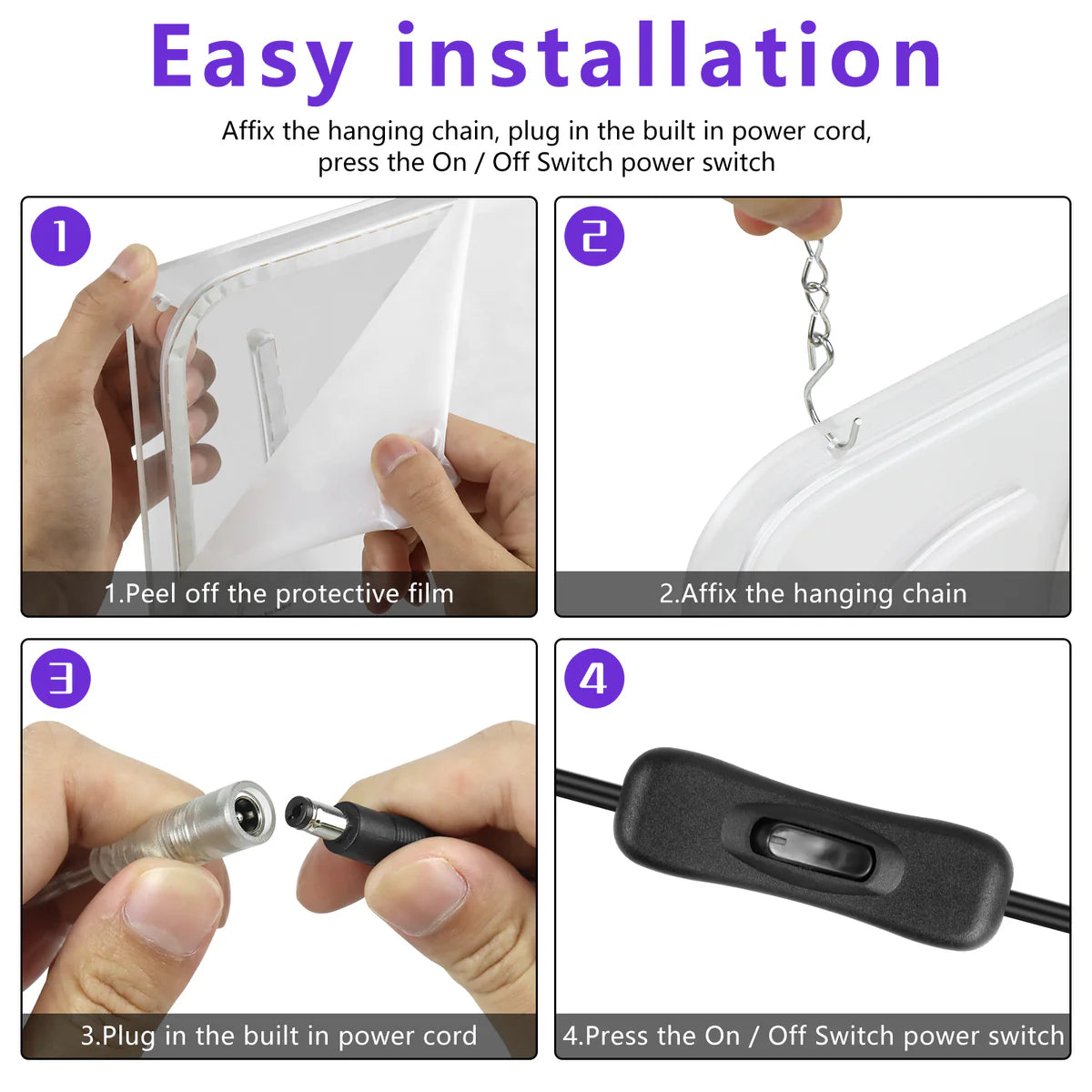 Easy installation

Affix the hanging chain, plug in the built in power cord, press the On / Off Switch power switch

1

1.Peel off the protective film

2

2.Affix the hanging chain

3

3.Plug in the built in power cord

4

4.Press the On / Off Switch power switch