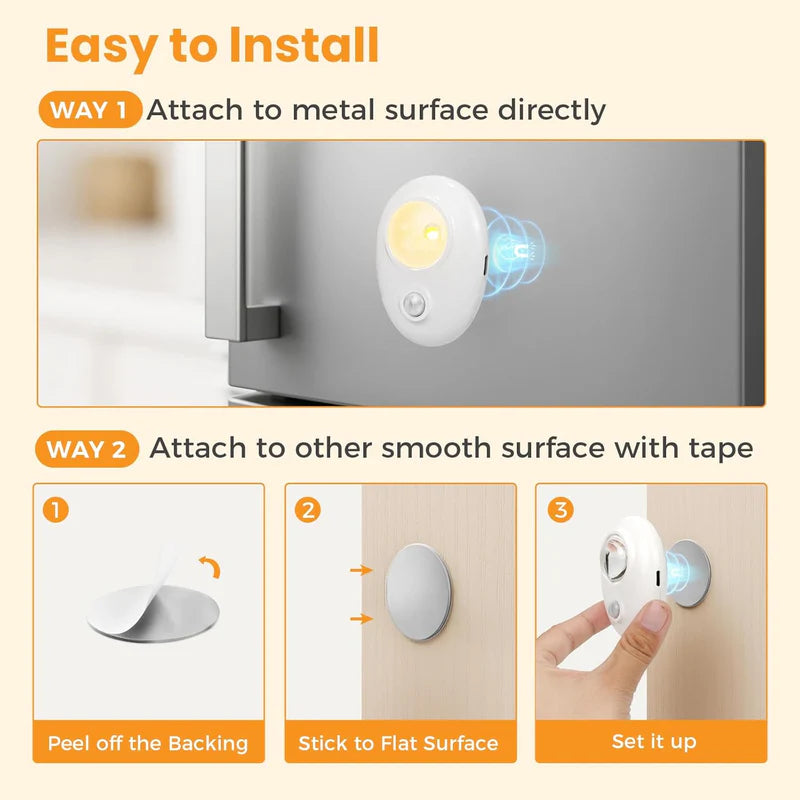 Easy to Install

WAY 1 Attach to metal surface directly

WAY 2 Attach to other smooth surface with tape

1
Peel off the Backing

2
Stick to Flat Surface

3
Set it up