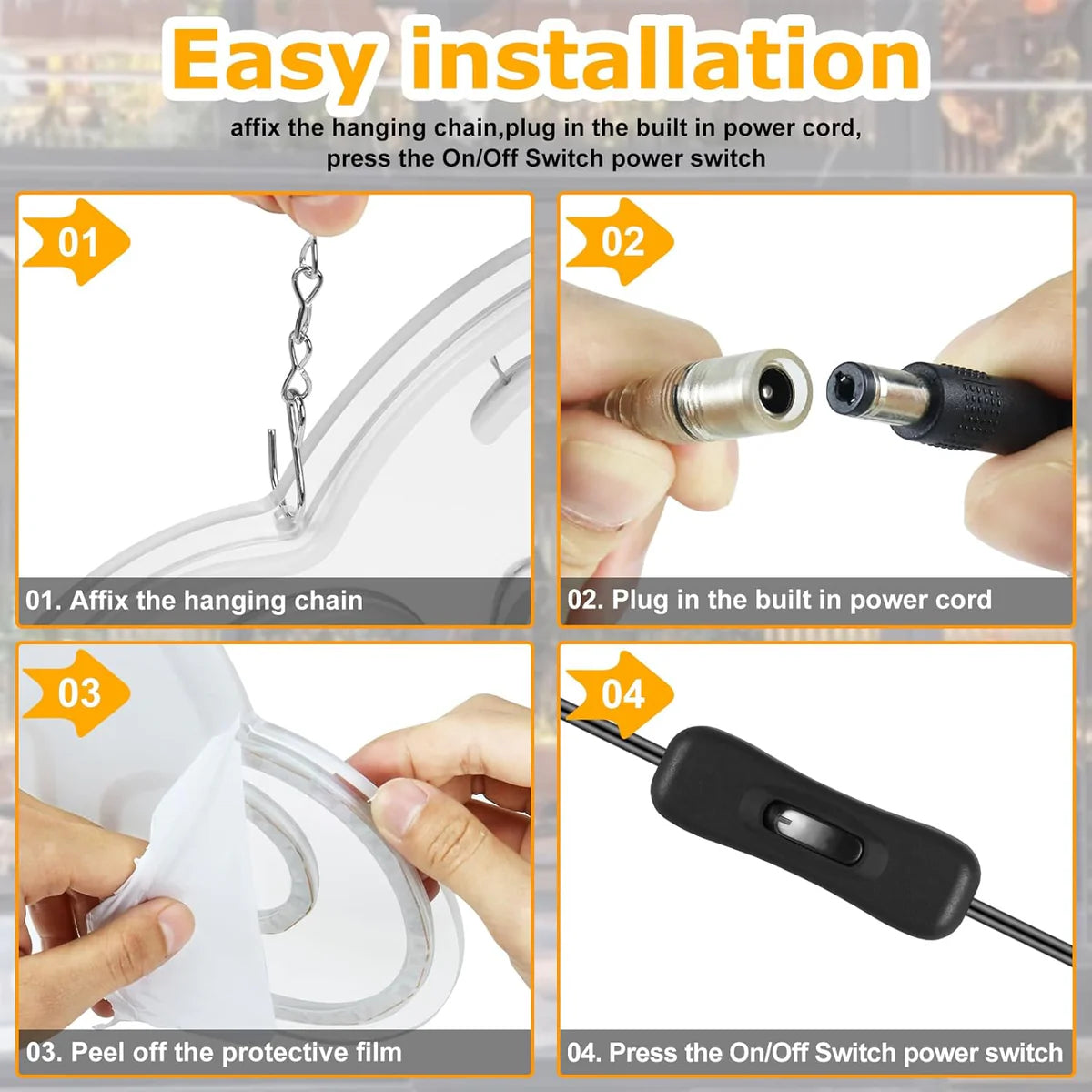 Easy installation

affix the hanging chain,plug in the built in power cord, press the On/Off Switch power switch

01

01. Affix the hanging chain

02

02. Plug in the built in power cord

03

03. Peel off the protective film

04

04. Press the On/Off Switch power switch