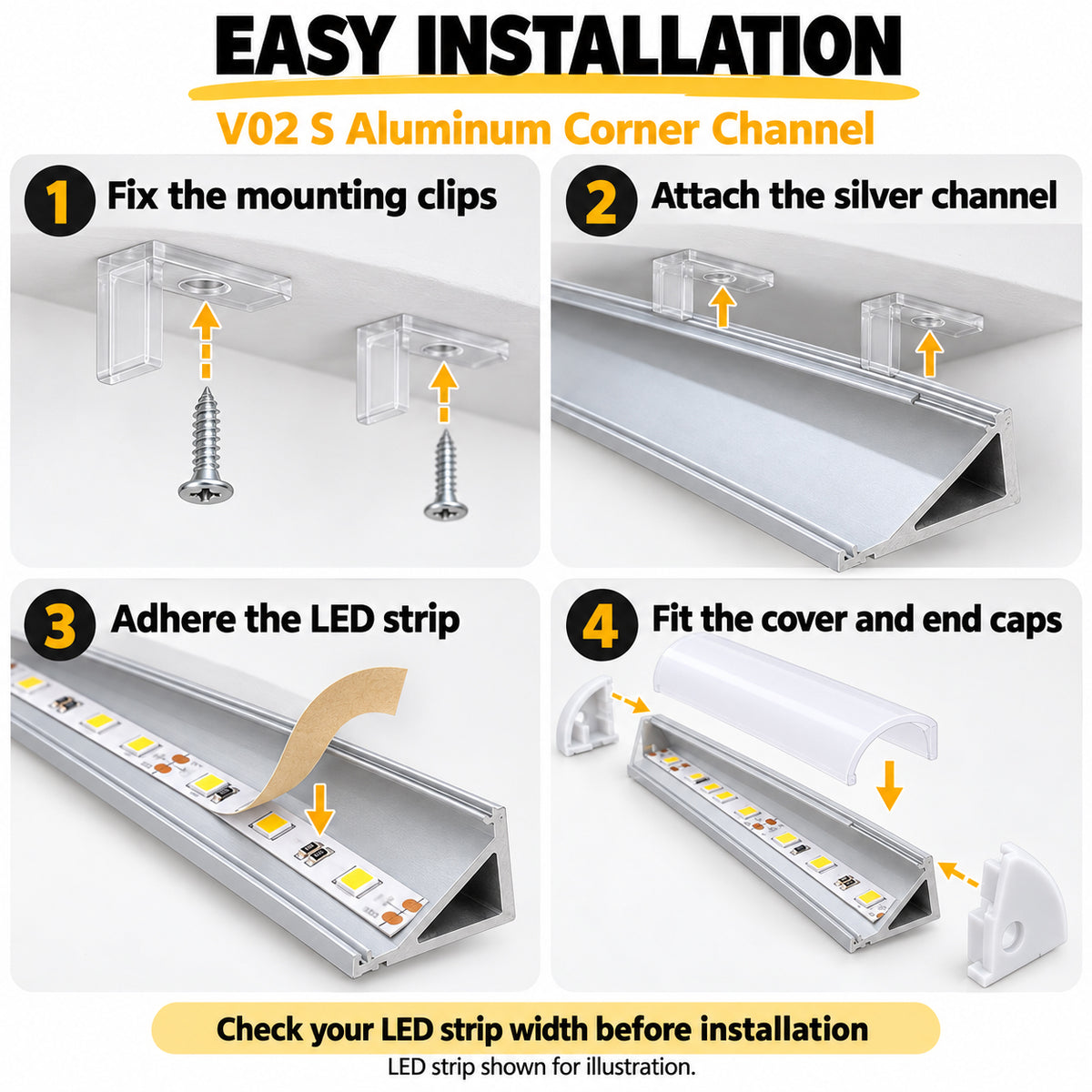 EASY INSTALLATION

V02 S Aluminum Corner Channel

1 Fix the mounting clips

2 Attach the silver channel

3 Adhere the LED strip

4 Fit the cover and end caps

Check your LED strip width before installation

LED strip shown for illustration.