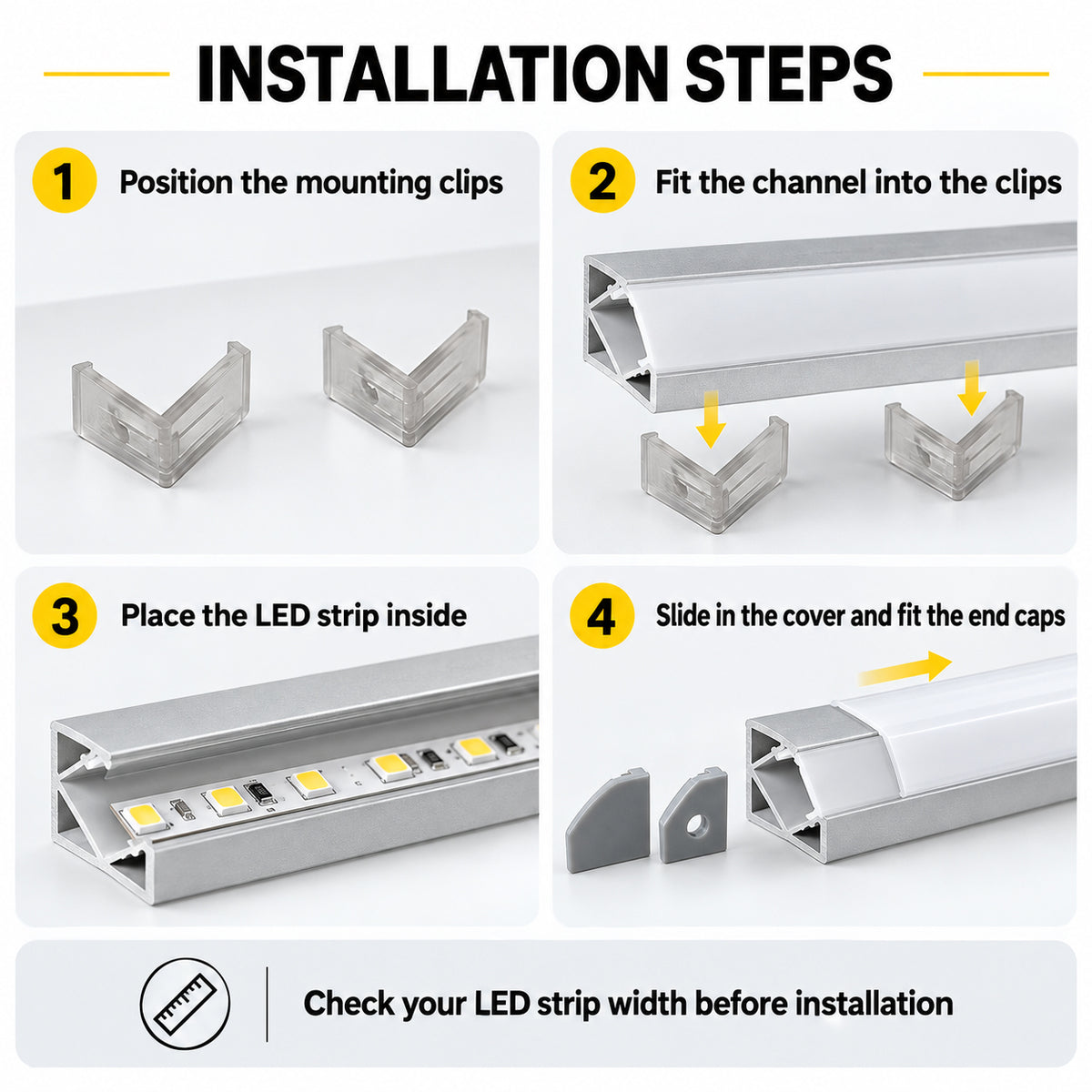 INSTALLATION STEPS

1 Position the mounting clips

2 Fit the channel into the clips

3 Place the LED strip inside

4 Slide in the cover and fit the end caps

Check your LED strip width before installation