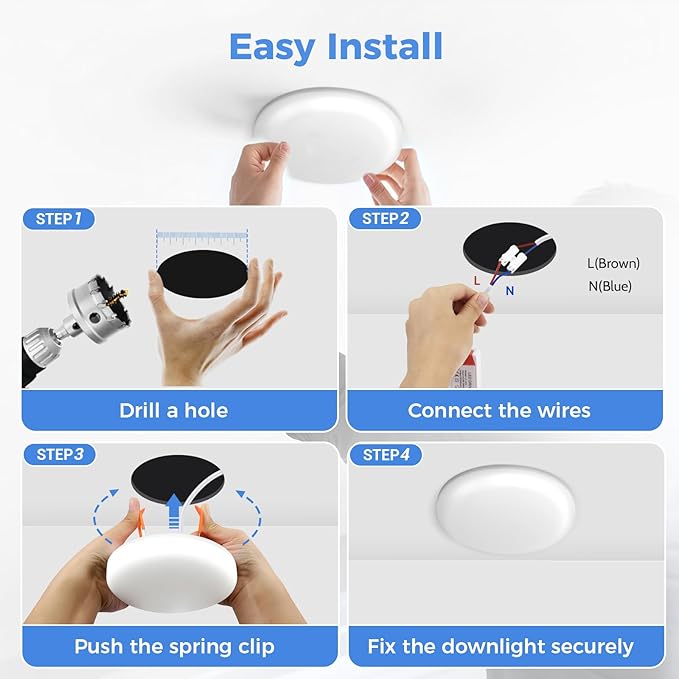 Easy Install

STEP 1

Drill a hole

STEP 2

L
N
L(Brown)
N(Blue)

Connect the wires

STEP 3

Push the spring clip

STEP 4

Fix the downlight securely