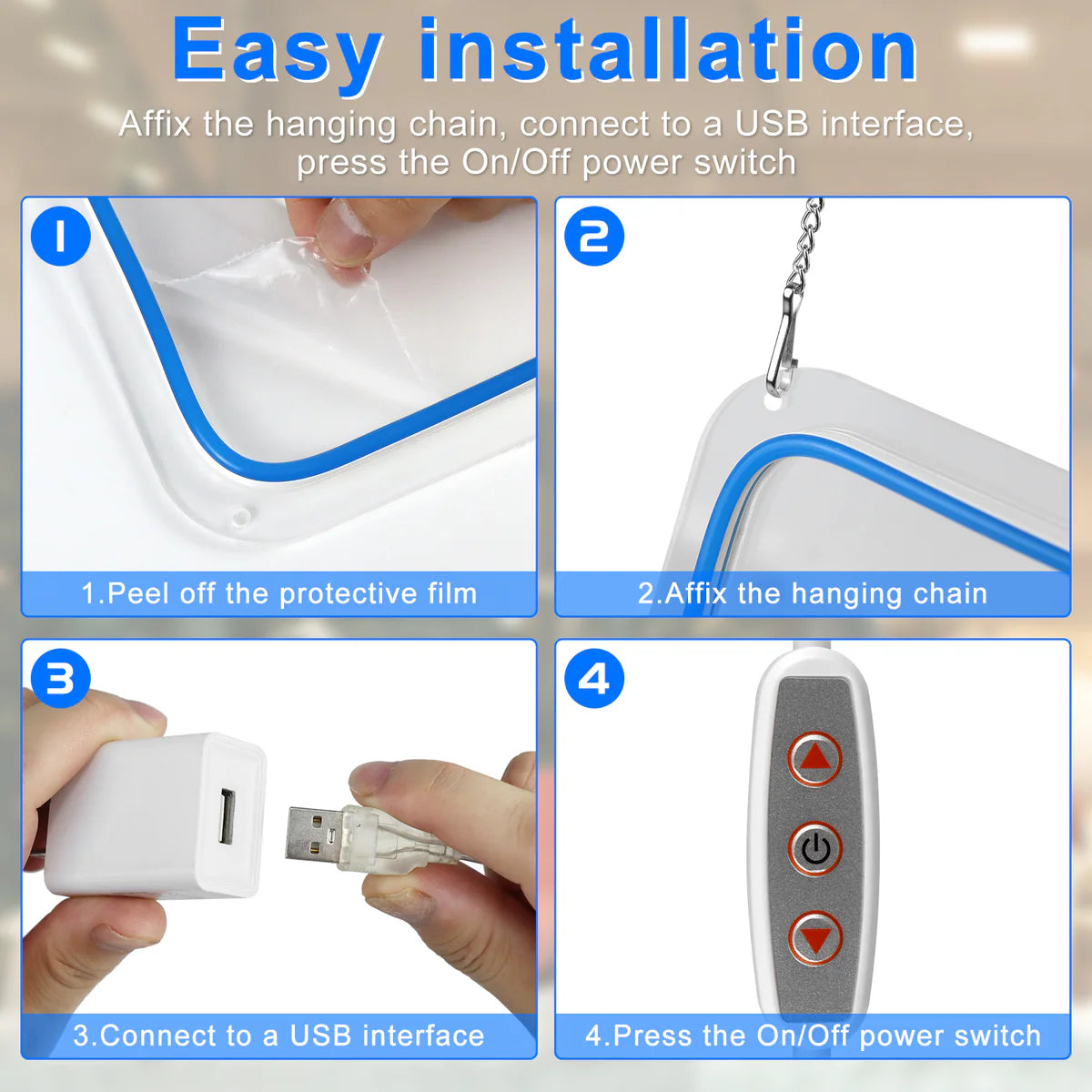 Easy installation

Affix the hanging chain, connect to a USB interface, press the On/Off power switch

1

1.Peel off the protective film

2

2.Affix the hanging chain

3

3.Connect to a USB interface

4

4.Press the On/Off power switch